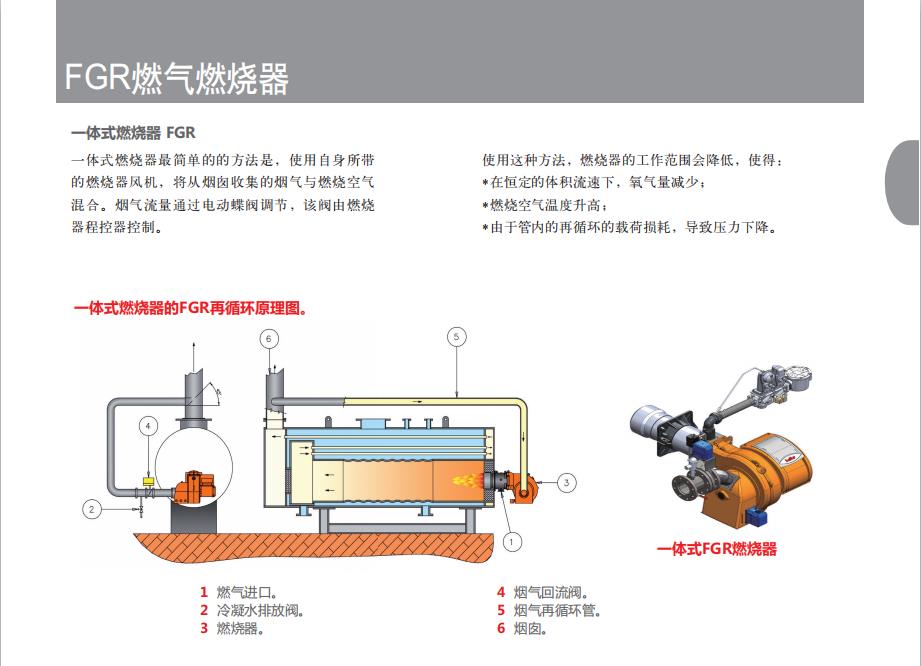 FGR燃气燃烧器

一体式燃烧器 FGR

一体式燃烧器最简单的的方法是，使用自身所带的燃烧器风机，将从烟囱收集的烟气与燃烧空气混合。烟气流量通过电动蝶阀调节，该阀由燃烧器程控器控制。

使用这种方法，燃烧器的工作范围会降低，使得：
*在恒定的体积流速下，氧气量减少；
*燃烧空气温度升高；
*由于管内的再循环的载荷损耗，导致压力下降。

一体式燃烧器的FGR再循环原理图。

6
5
4
3
2
1

一体式FGR燃烧器

1 燃气进口。
2 冷凝水排放阀。
3 燃烧器。
4 烟气回流阀。
5 烟气再循环管。
6 烟囱。